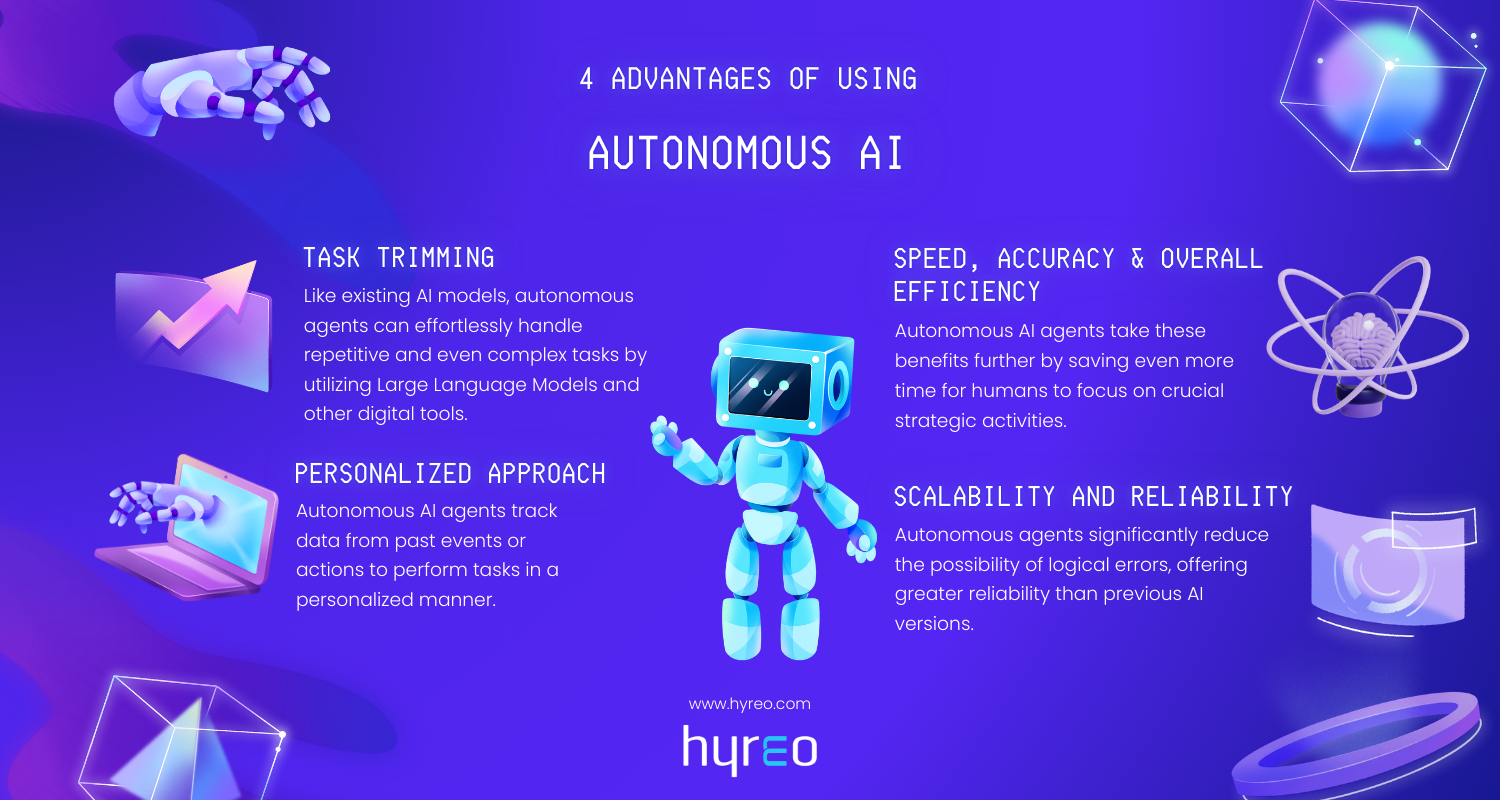 4 ADVANTAGES OF USING

AUTONOMOUS AI

TASK TRIMMING

Like existing AI models, autonomous agents can effortlessly handle repetitive and even complex tasks by utilizing Large Language Models and other digital tools.

PERSONALIZED APPROACH

Autonomous AI agents track data from past events or actions to perform tasks in a personalized manner.

SPEED, ACCURACY & OVERALL EFFICIENCY

Autonomous AI agents take these benefits further by saving even more time for humans to focus on crucial strategic activities.

SCALABILITY AND RELIABILITY

Autonomous agents significantly reduce the possibility of logical errors, offering greater reliability than previous AI versions.

www.hyreo.com

hyreo